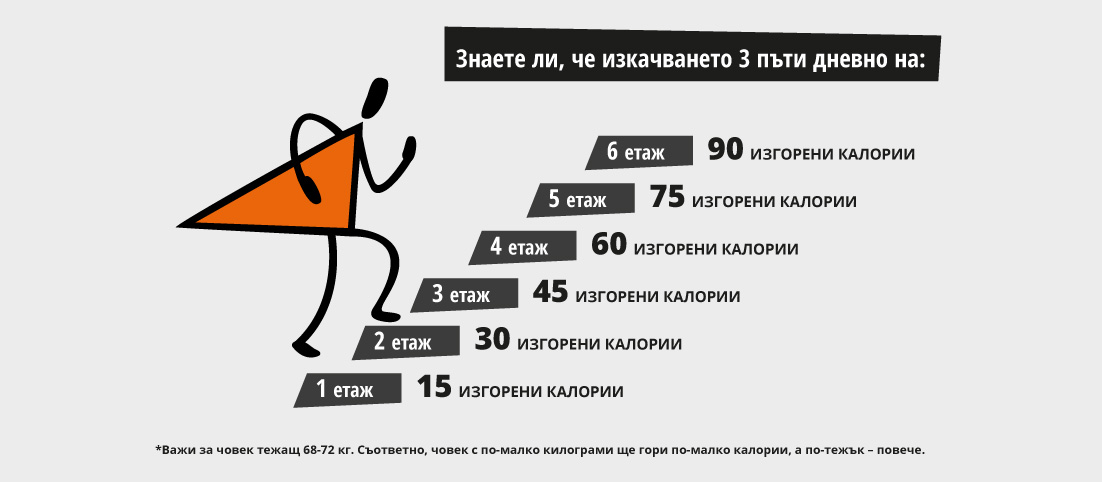 Знаете ли, че изкачването 3 пъти дневно на:

6 етаж 90 ИЗГОРЕНИ КАЛОРИИ

5 етаж 75 ИЗГОРЕНИ КАЛОРИИ

4 етаж 60 ИЗГОРЕНИ КАЛОРИИ

3 етаж 45 ИЗГОРЕНИ КАЛОРИИ

2 етаж 30 ИЗГОРЕНИ КАЛОРИИ

1 етаж 15 ИЗГОРЕНИ КАЛОРИИ

*Важи за човек тежащ 68-72 кг. Съответно, човек с по-малко килограми ще гори по-малко калории, а по-тежък – повече.